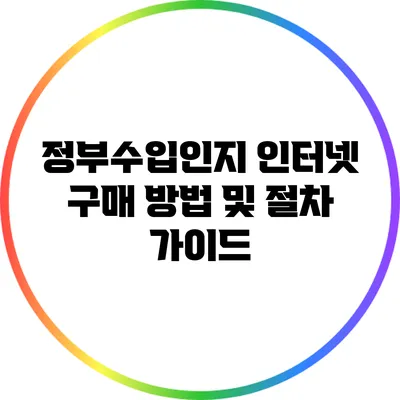 정부수입인지 인터넷 구매 방법 및 절차 가이드