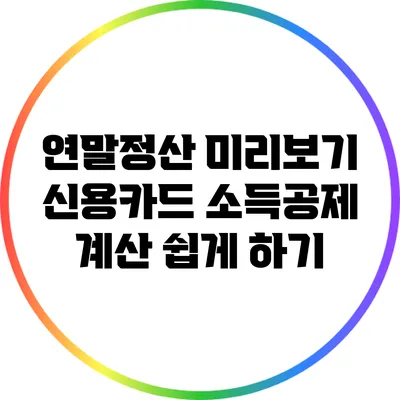 연말정산 미리보기
신용카드 소득공제
계산 쉽게 하기