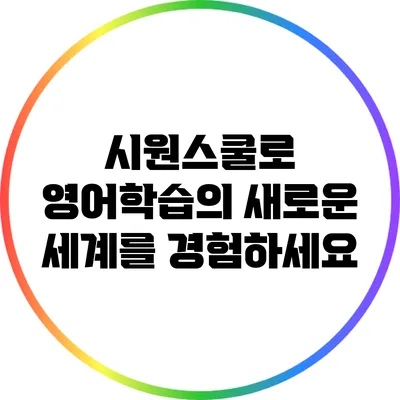 시원스쿨로
영어학습의 새로운
세계를 경험하세요