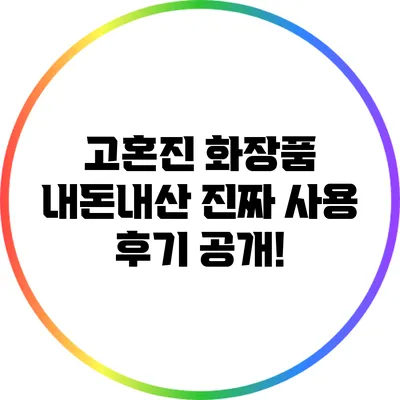 고혼진 화장품 내돈내산 진짜 사용 후기 공개!