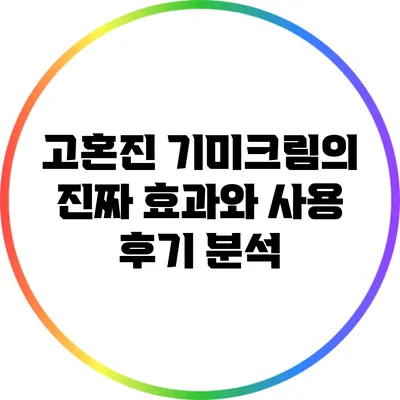 고혼진 기미크림의 진짜 효과와 사용 후기 분석