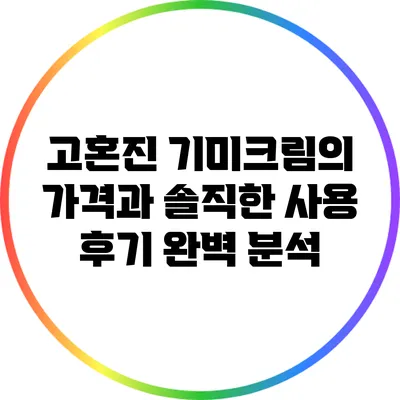 고혼진 기미크림의 가격과 솔직한 사용 후기 완벽 분석