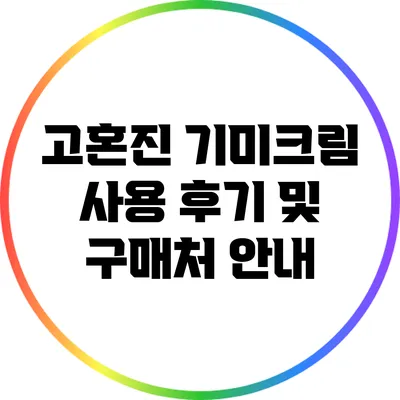 고혼진 기미크림 사용 후기 및 구매처 안내