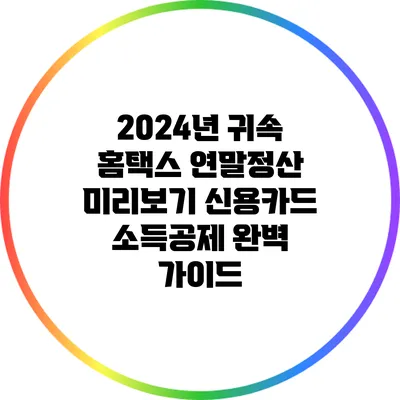 2024년 귀속 홈택스 연말정산 미리보기 신용카드 소득공제 완벽 가이드